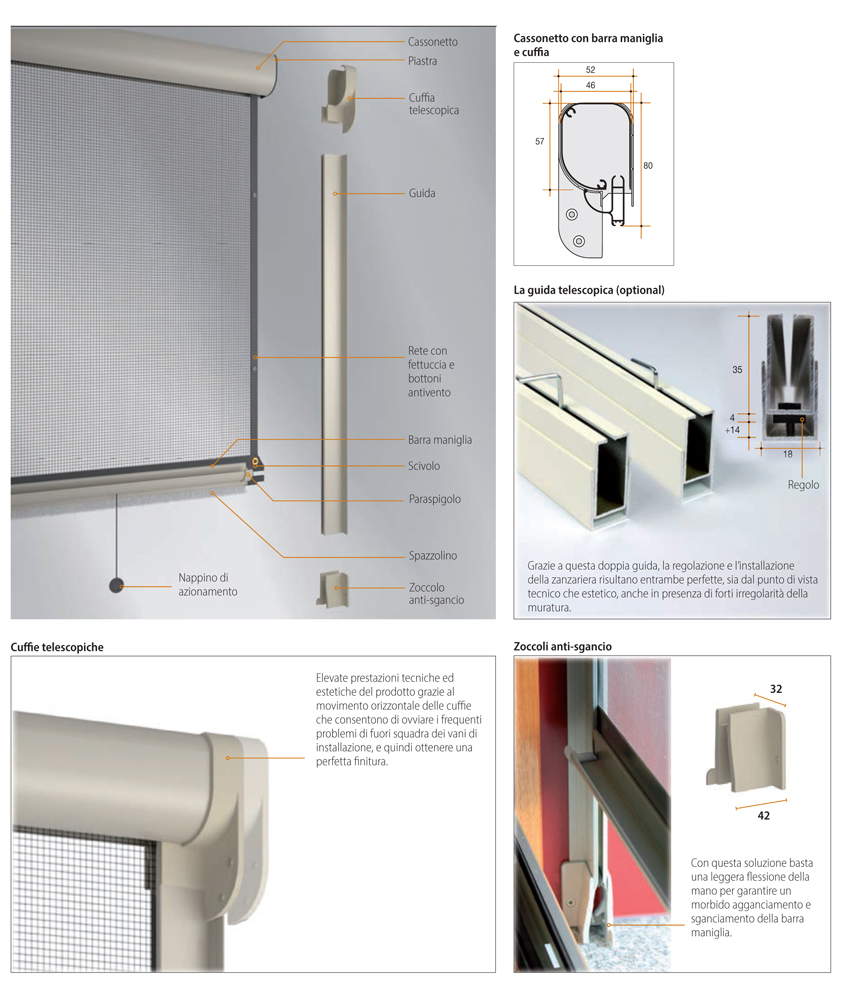 Cassonetto
Piastra
Cuffia telescopica
Guida
Rete con fettuccia e bottoni antivento
Barra maniglia
Scivolo
Paraspigolo
Spazzolino
Nappino di azionamento
Zoccolo anti-sgancio

Cassonetto con barra maniglia e cuffia

52
46
57
80

La guida telescopica (optional)

35
4
+14
18
Regolo

Grazie a questa doppia guida, la regolazione e l'installazione della zanzariera risultano entrambe perfette, sia dal punto di vista tecnico che estetico, anche in presenza di forti irregolarità della muratura.

Cuffie telescopiche

Elevate prestazioni tecniche ed estetiche del prodotto grazie al movimento orizzontale delle cuffie che consentono di ovviare i frequenti problemi di fuori squadra dei vani di installazione, e quindi ottenere una perfetta finitura.

Zoccoli anti-sgancio

32
42

Con questa soluzione basta una leggera flessione della mano per garantire un morbido agganciamento e sganciamento della barra maniglia.