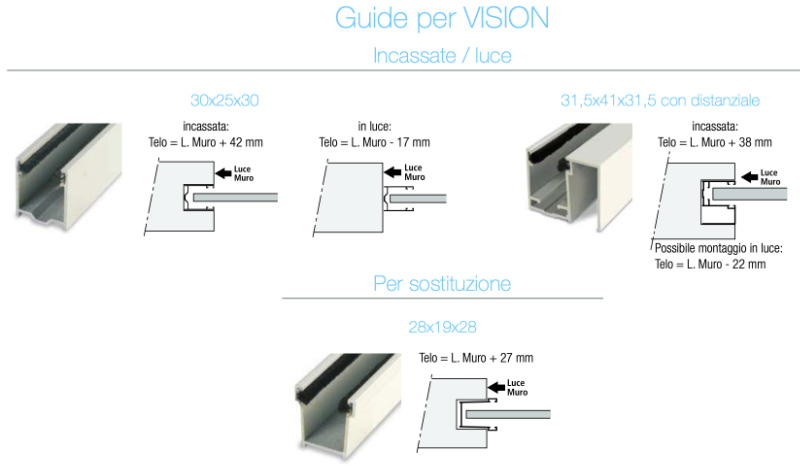 Guide per VISION

Incassate / luce

30x25x30

incassata:
Telo = L. Muro + 42 mm

Luce
Muro

in luce:
Telo = L. Muro - 17 mm

Luce
Muro

31,5x41x31,5 con distanziale

incassata:
Telo = L. Muro + 38 mm

Luce
Muro

Possibile montaggio in luce:
Telo = L. Muro - 22 mm

Per sostituzione

28x19x28

Telo = L. Muro + 27 mm

Luce
Muro