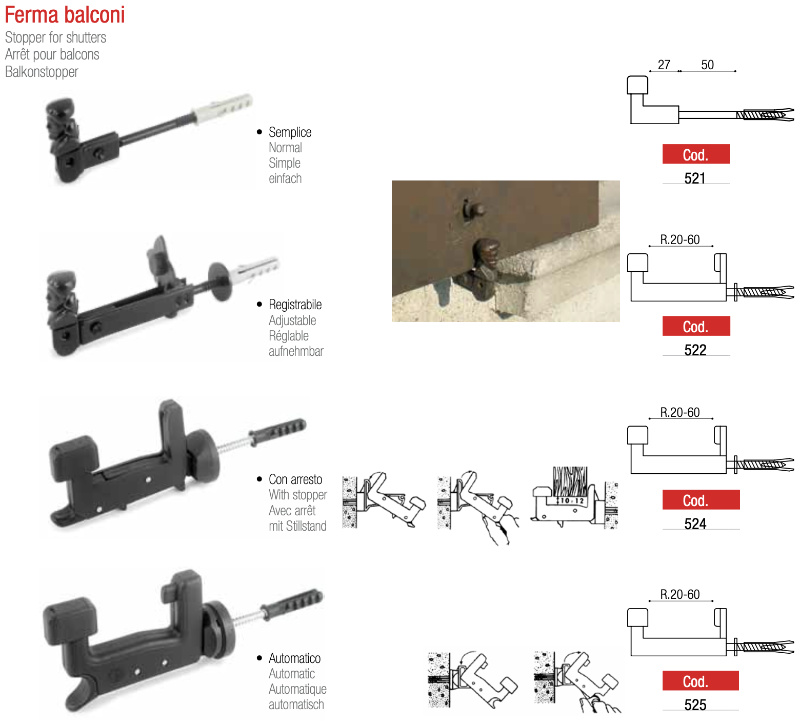 Ferma balconi
Stopper for shutters
Arrêt pour balcons
Balkonstopper

• Semplice
Normal
Simple
einfach

27 50

Cod.
521

• Registrabile
Adjustable
Réglable
aufnehmbar

R.20-60

Cod.
522

• Con arresto
With stopper
Avec arrêt
mit Stillstand

10-12

R.20-60

Cod.
524

• Automatico
Automatic
Automatique
automatisch

R.20-60

Cod.
525