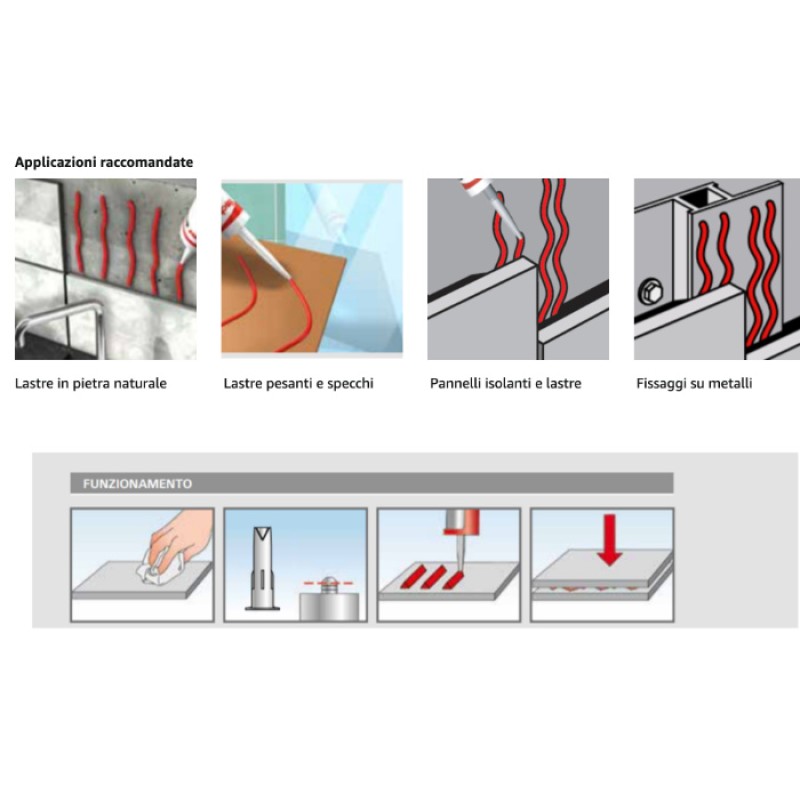 Applicazioni raccomandate

Lastre in pietra naturale

Lastre pesanti e specchi

Pannelli isolanti e lastre

Fissaggi su metalli

FUNZIONAMENTO