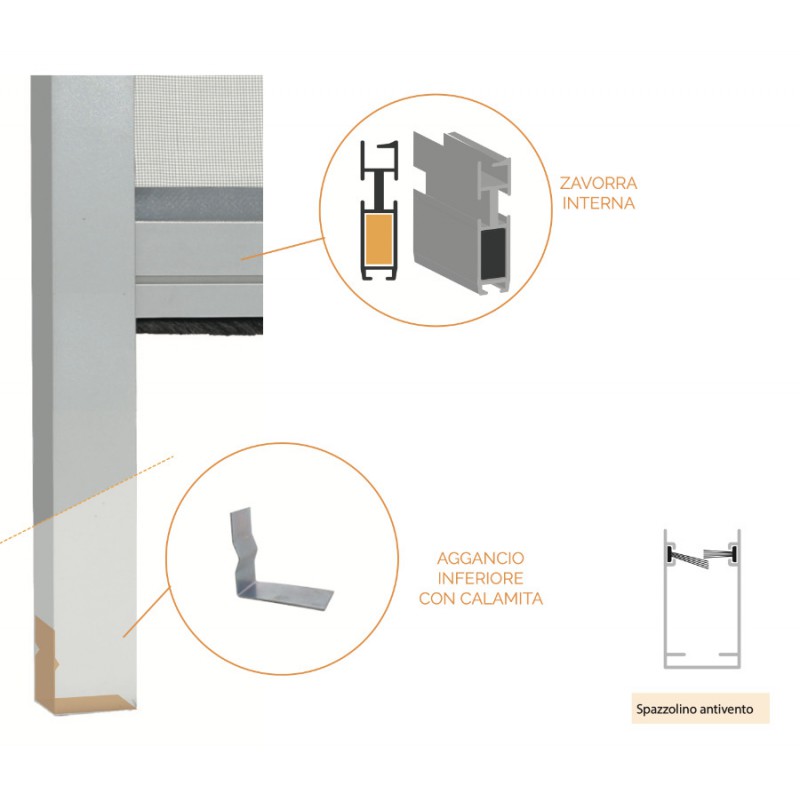 ZAVORRA INTERNA

AGGANCIO INFERIORE CON CALAMITA

Spazzolino antivento